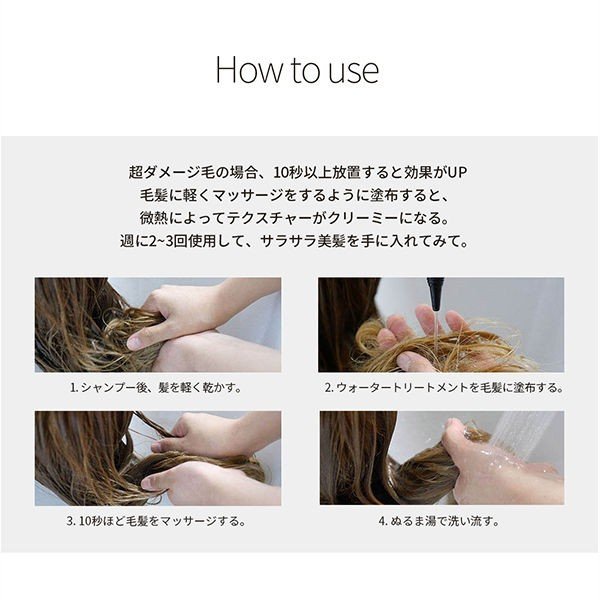 How to use

超ダメージ毛の場合、10秒以上放置すると効果がUP
毛髪に軽くマッサージをするように塗布すると、
微熱によってテクスチャーがクリーミーになる。
週に2~3回使用して、サラサラ美髪を手に入れてみて。

1. シャンプー後、髪を軽く乾かす。

2. ウォータートリートメントを毛髪に塗布する。

3. 10秒ほど毛髪をマッサージする。

4. ぬるま湯で洗い流す。