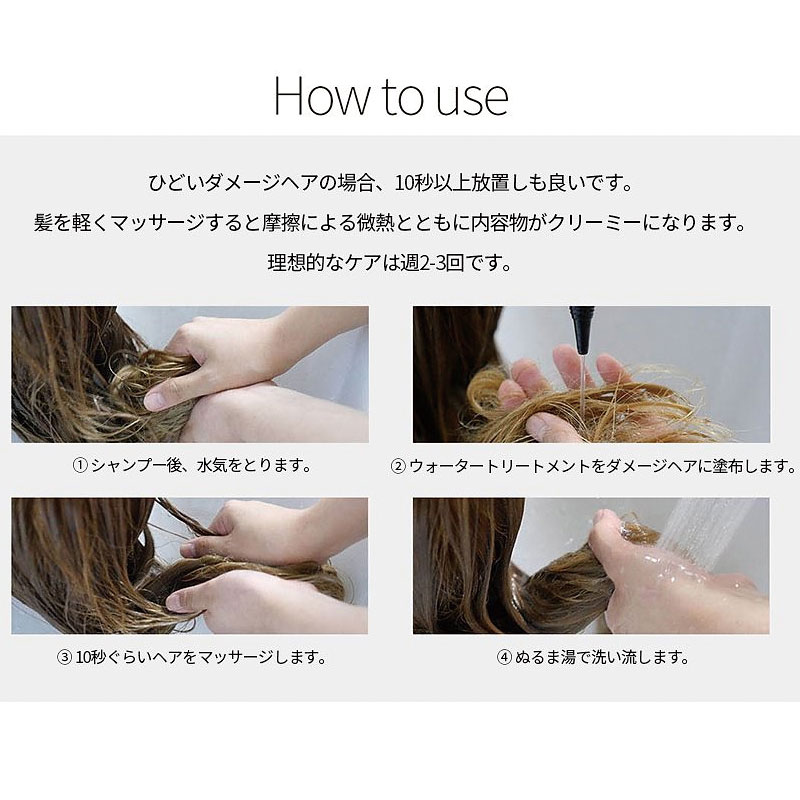 How to use

ひどいダメージヘアの場合、10秒以上放置しも良いです。
髪を軽くマッサージすると摩擦による微熱とともに内容物がクリーミーになります。
理想的なケアは週2-3回です。

① シャンプー後、水気をとります。

② ウォータートリートメントをダメージヘアに塗布します。

③ 10秒ぐらいヘアをマッサージします。

④ ぬるま湯で洗い流します。